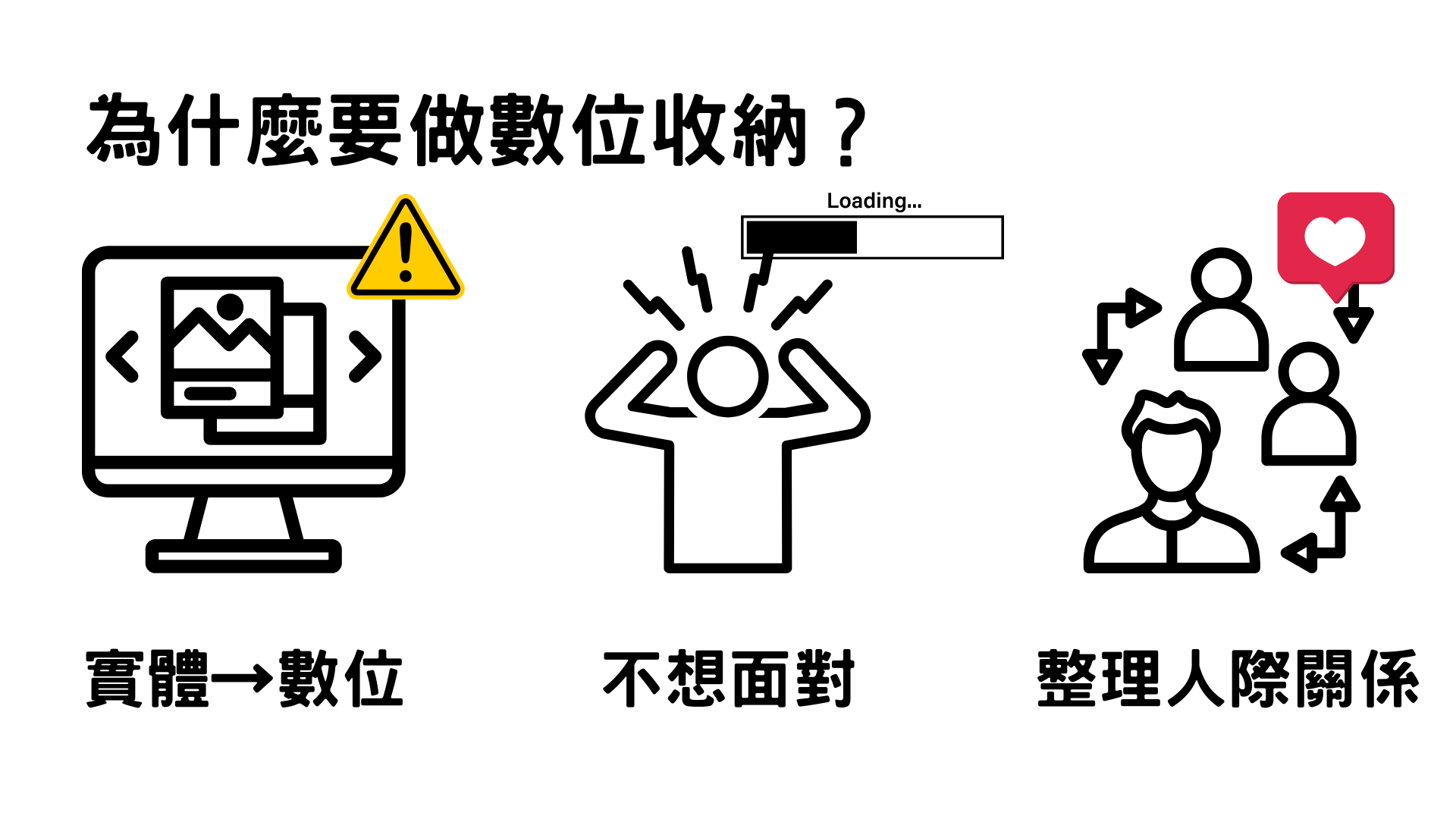 為什麼要做數位收納？

Loading...

實體→數位

不想面對

整理人際關係